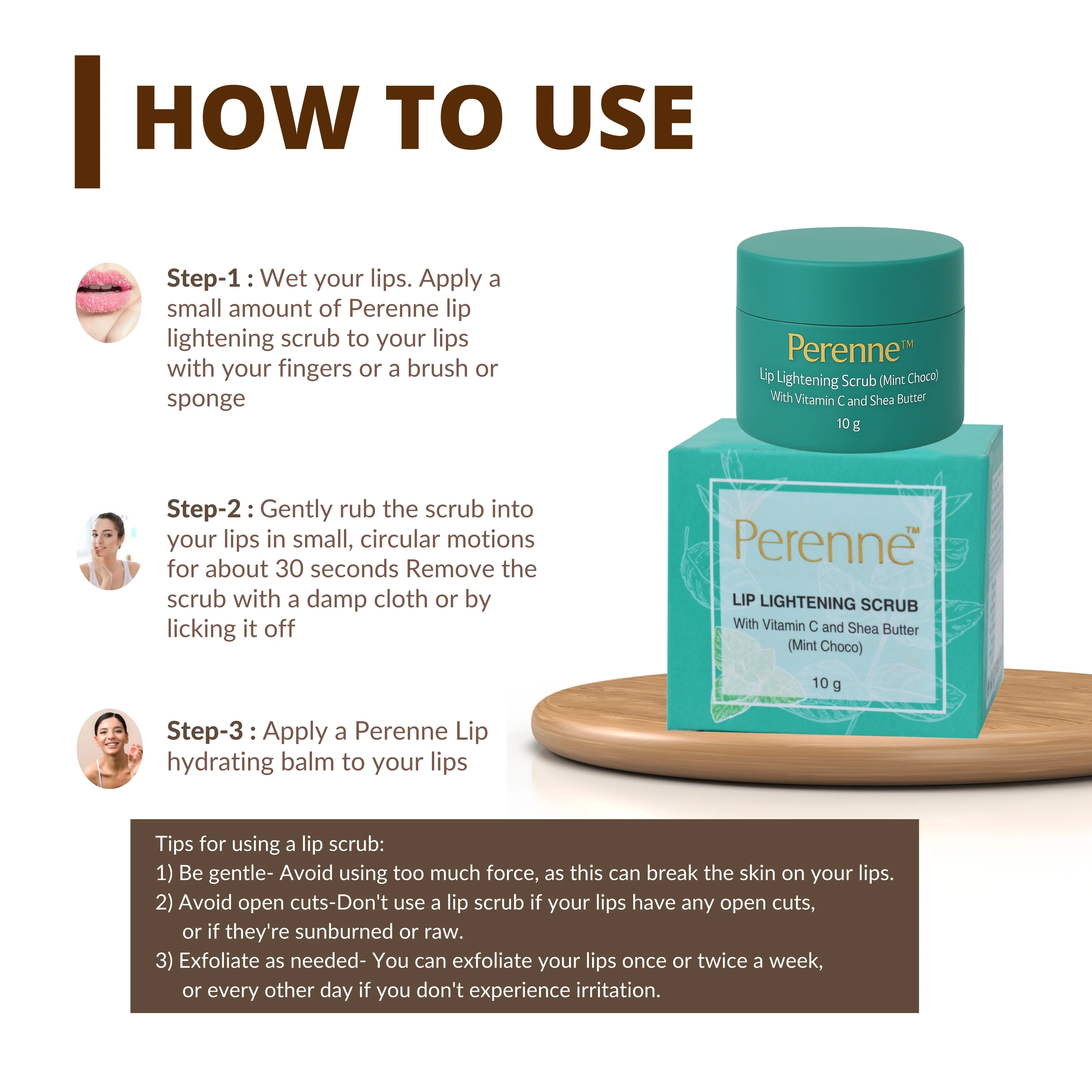 HOW TO USE

Step-1 : Wet your lips. Apply a small amount of Perenne lip lightening scrub to your lips with your fingers or a brush or sponge

Step-2 : Gently rub the scrub into your lips in small, circular motions for about 30 seconds Remove the scrub with a damp cloth or by licking it off

Step-3 : Apply a Perenne Lip hydrating balm to your lips

Perenne™
Lip Lightening Scrub (Mint Choco)
With Vitamin C and Shea Butter
10 g

Perenne™
LIP LIGHTENING SCRUB
With Vitamin C and Shea Butter
(Mint Choco)
10 g

Tips for using a lip scrub:
1) Be gentle- Avoid using too much force, as this can break the skin on your lips.
2) Avoid open cuts-Don't use a lip scrub if your lips have any open cuts, or if they're sunburned or raw.
3) Exfoliate as needed- You can exfoliate your lips once or twice a week, or every other day if you don't experience irritation.